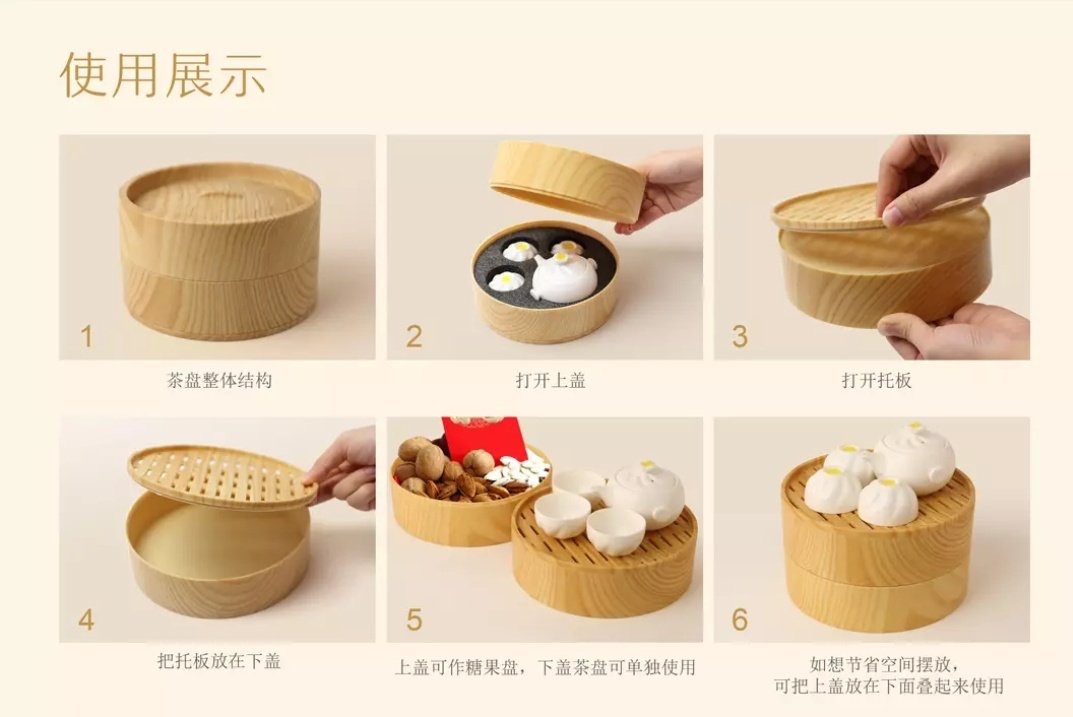 使用展示

1
茶盘整体结构

2
打开上盖

3
打开托板

4
把托板放在下盖

5
上盖可作糖果盘，下盖茶盘可单独使用

6
如想节省空间摆放，
可把上盖放在下面叠起来使用